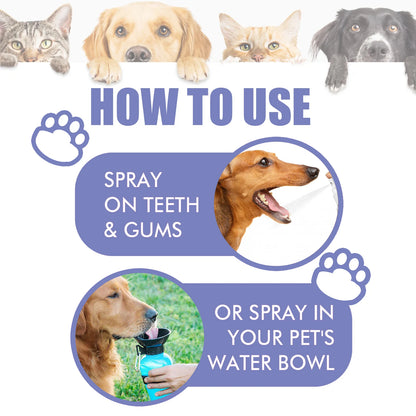 HOW TO USE

SPRAY ON TEETH & GUMS

OR SPRAY IN YOUR PET'S WATER BOWL