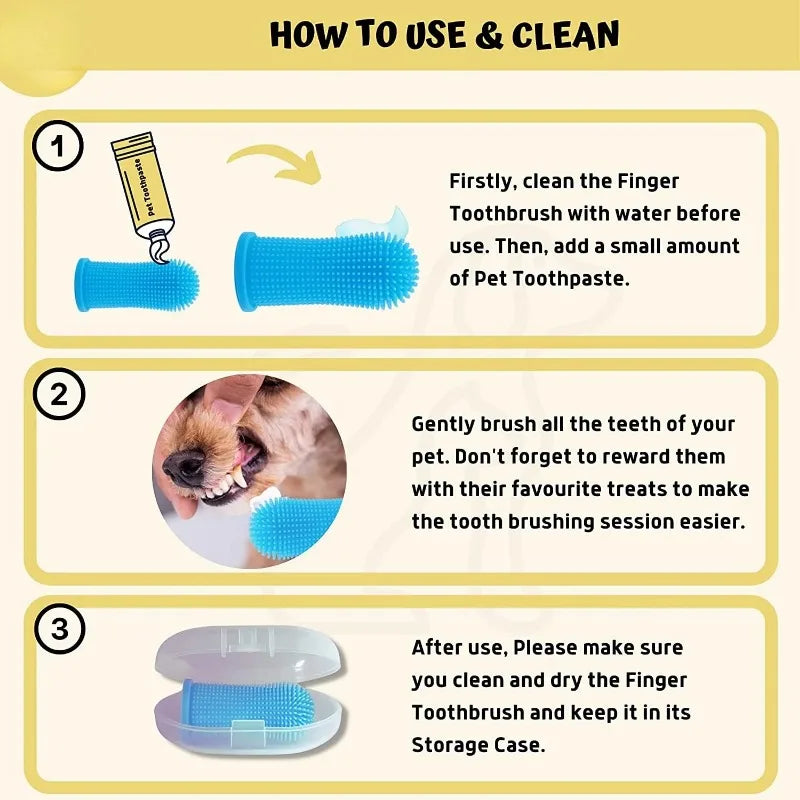 HOW TO USE & CLEAN

1

Pet Toothpaste

Firstly, clean the Finger Toothbrush with water before use. Then, add a small amount of Pet Toothpaste.

2

Gently brush all the teeth of your pet. Don't forget to reward them with their favourite treats to make the tooth brushing session easier.

3

After use, Please make sure you clean and dry the Finger Toothbrush and keep it in its Storage Case.