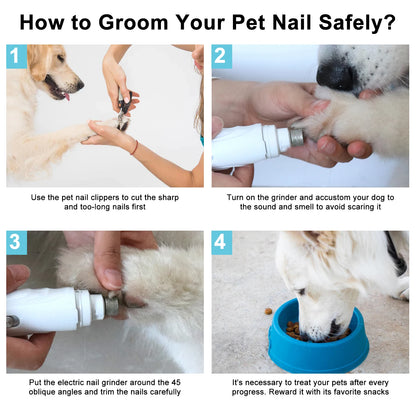 How to Groom Your Pet Nail Safely?

1

Use the pet nail clippers to cut the sharp and too-long nails first

2

Turn on the grinder and accustom your dog to the sound and smell to avoid scaring it

3

Put the electric nail grinder around the 45 oblique angles and trim the nails carefully

4

It's necessary to treat your pets after every progress. Reward it with its favorite snacks