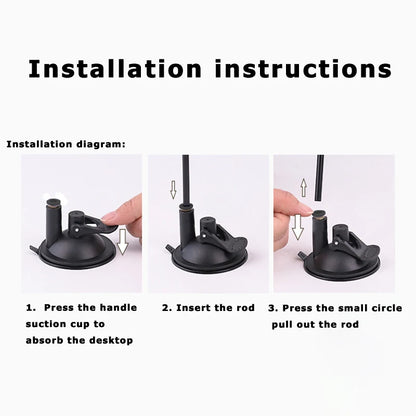 Installation instructions

Installation diagram:

1. Press the handle suction cup to absorb the desktop

2. Insert the rod

3. Press the small circle pull out the rod